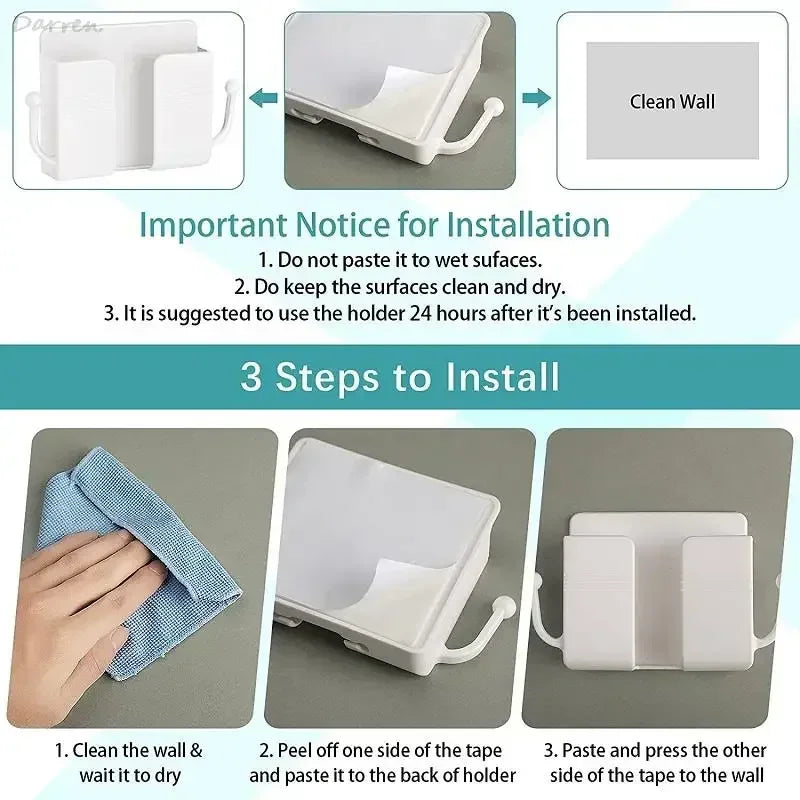 Darren.

Clean Wall

Important Notice for Installation
1. Do not paste it to wet sufaces.
2. Do keep the surfaces clean and dry.
3. It is suggested to use the holder 24 hours after it's been installed.

3 Steps to Install

1. Clean the wall & wait it to dry

2. Peel off one side of the tape and paste it to the back of holder

3. Paste and press the other side of the tape to the wall