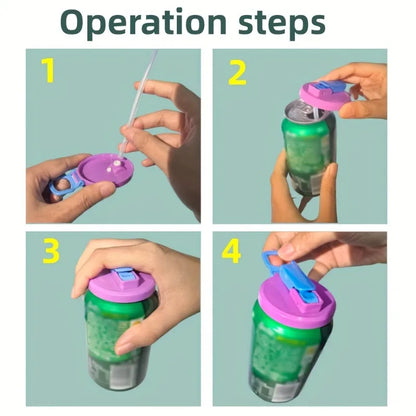 Operation steps

1

2

3

4