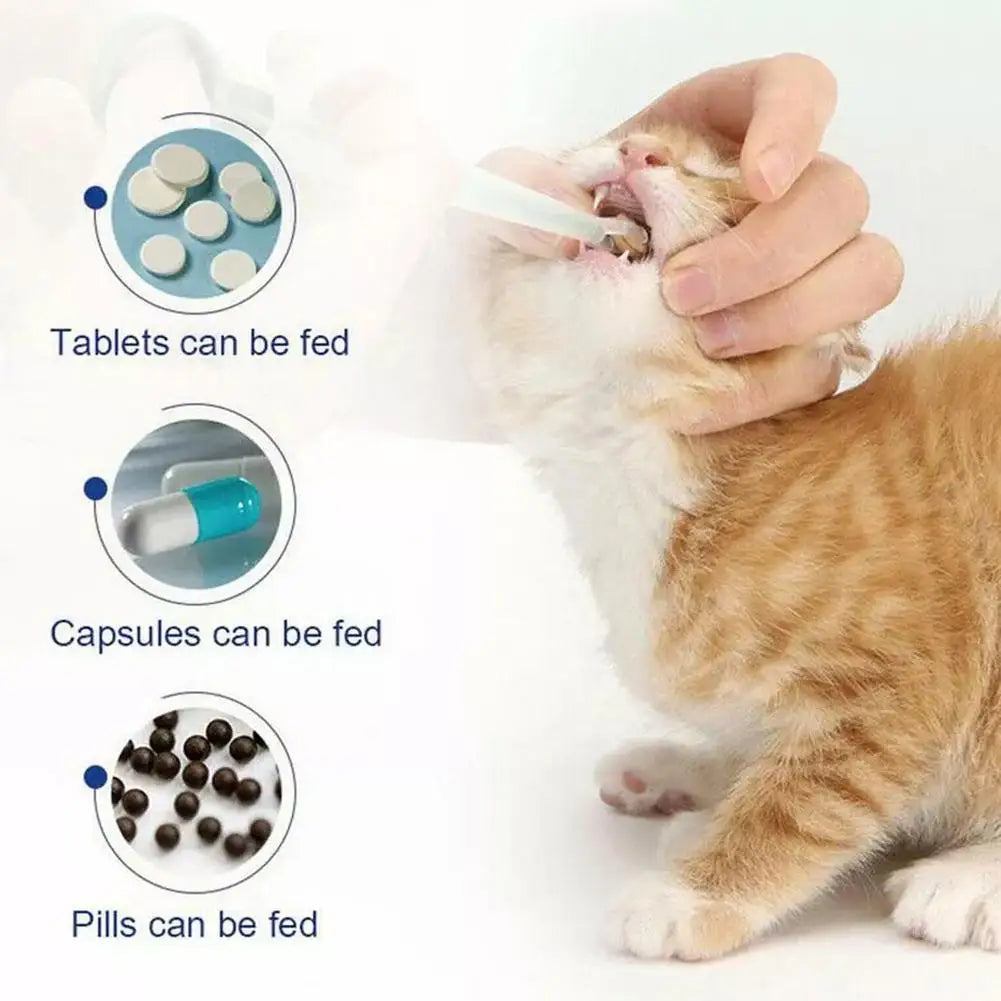 Tablets can be fed

Capsules can be fed

Pills can be fed