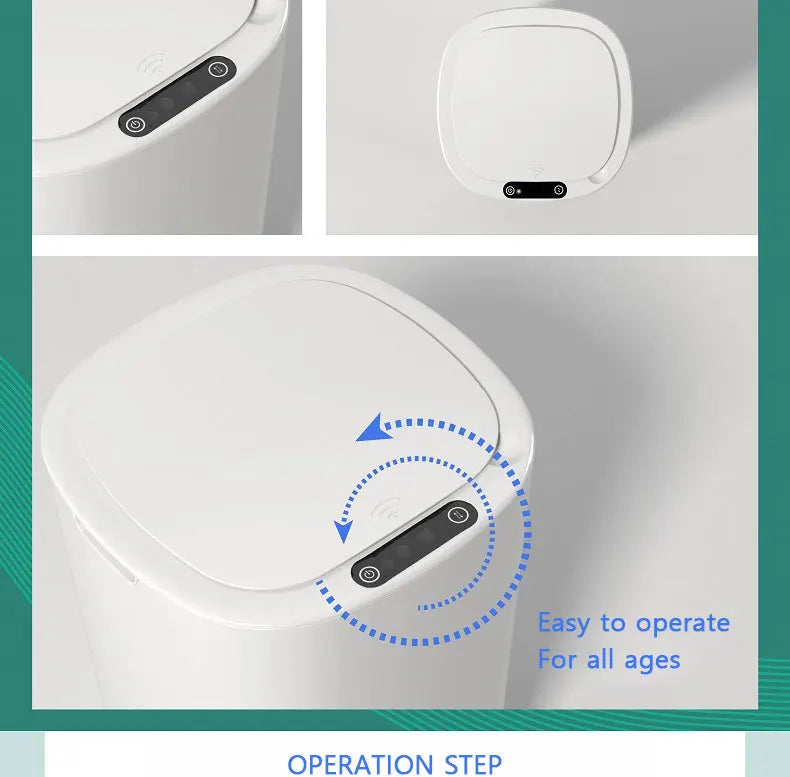 Easy to operate
For all ages

OPERATION STEP