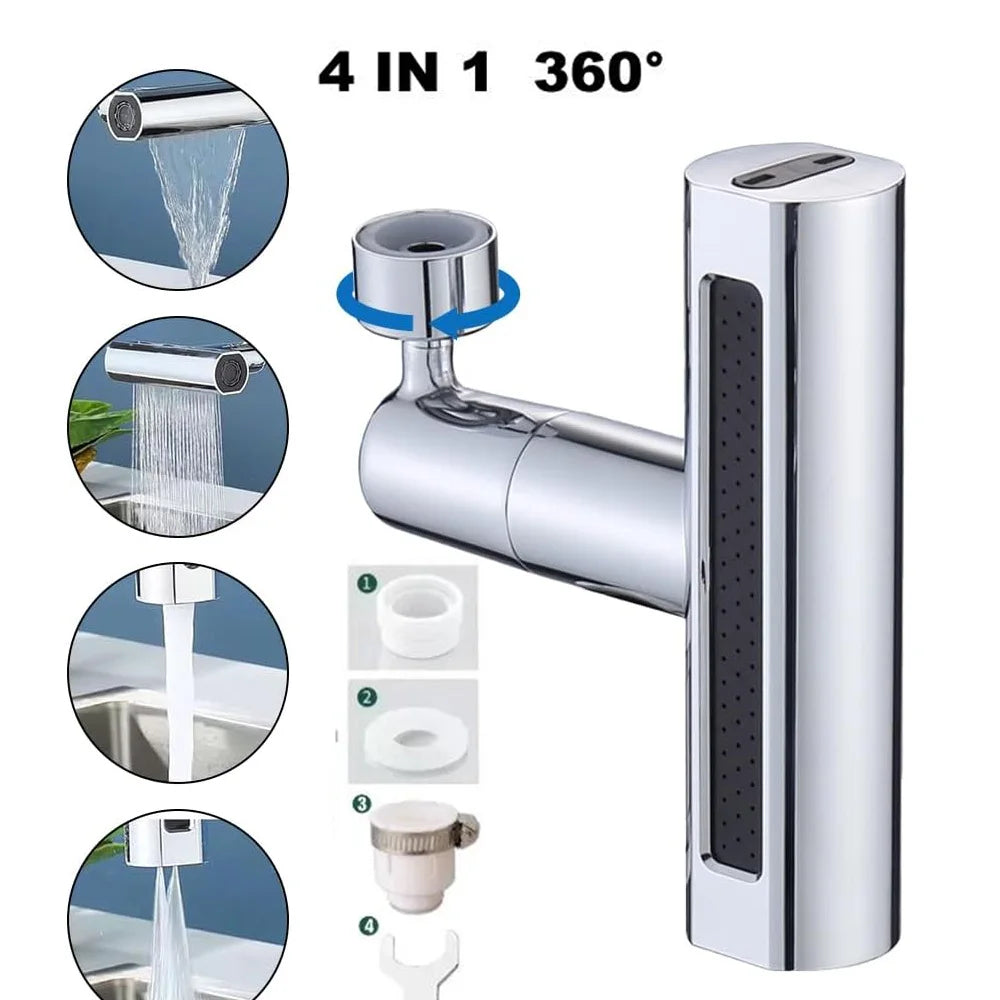 4 IN 1 360°

1

2

3

4